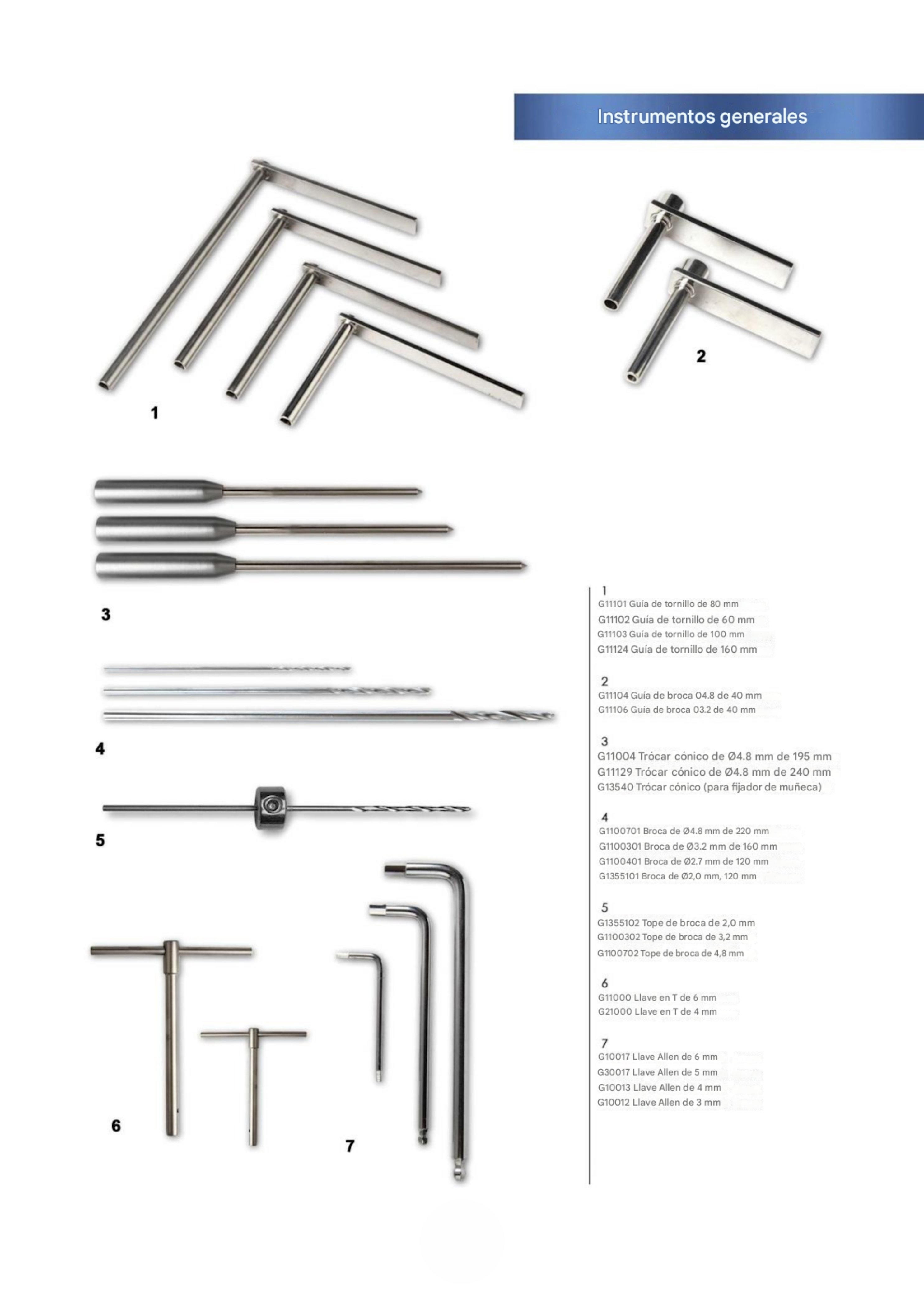 Instrumentos generales

1

2

3

4

5

6

7

1
G11101 Guía de tornillo de 80 mm
G11102 Guía de tornillo de 60 mm
G11103 Guía de tornillo de 100 mm
G11124 Guía de tornillo de 160 mm

2
G11104 Guía de broca 04.8 de 40 mm
G11106 Guía de broca 03.2 de 40 mm

3
G11004 Trócar cónico de Ø4.8 mm de 195 mm
G11129 Trócar cónico de Ø4.8 mm de 240 mm
G13540 Trócar cónico (para fijador de muñeca)

4
G1100701 Broca de Ø4.8 mm de 220 mm
G1100301 Broca de Ø3.2 mm de 160 mm
G1100401 Broca de Ø2.7 mm de 120 mm
G1355101 Broca de Ø2,0 mm, 120 mm

5
G1355102 Tope de broca de 2,0 mm
G1100302 Tope de broca de 3,2 mm
G1100702 Tope de broca de 4,8 mm

6
G11000 Llave en T de 6 mm
G21000 Llave en T de 4 mm

7
G10017 Llave Allen de 6 mm
G30017 Llave Allen de 5 mm
G10013 Llave Allen de 4 mm
G10012 Llave Allen de 3 mm